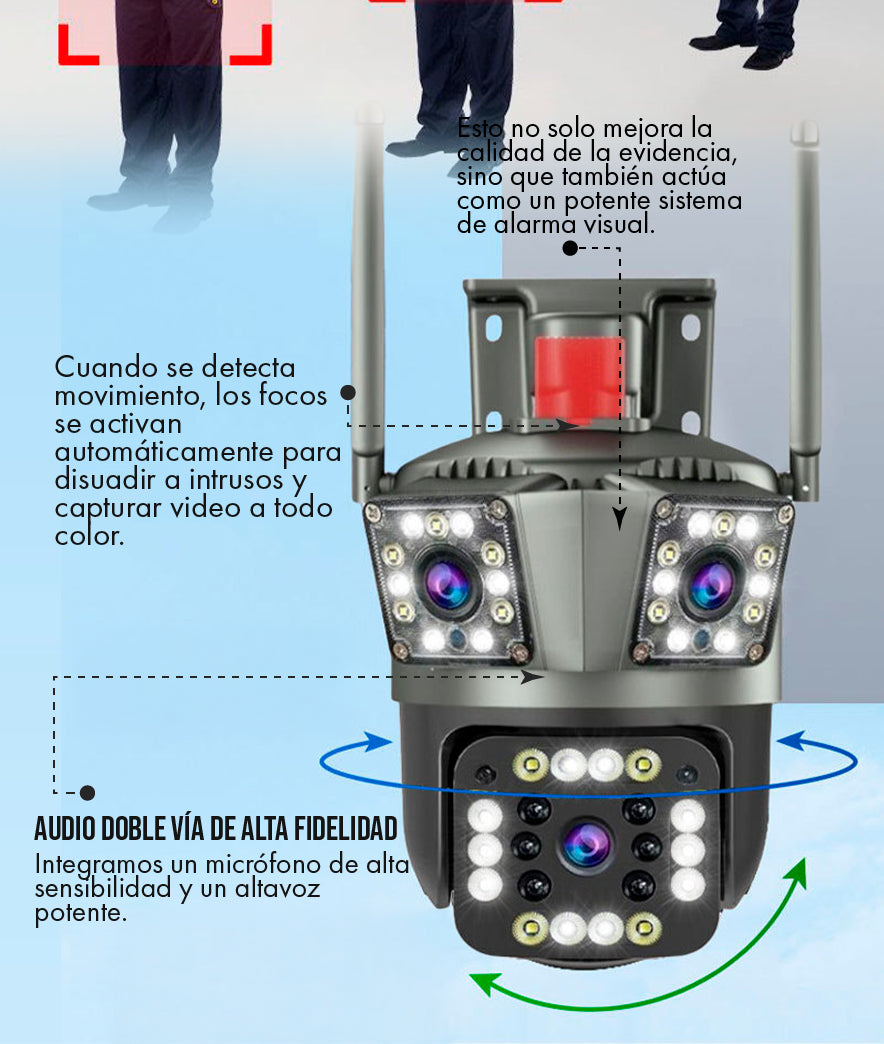 Esto no solo mejora la calidad de la evidencia, sino que también actúa como un potente sistema de alarma visual.

Cuando se detecta movimiento, los focos se activan automáticamente para disuadir a intrusos y capturar video a todo color.

AUDIO DOBLE VÍA DE ALTA FIDELIDAD

Integramos un micrófono de alta sensibilidad y un altavoz potente.