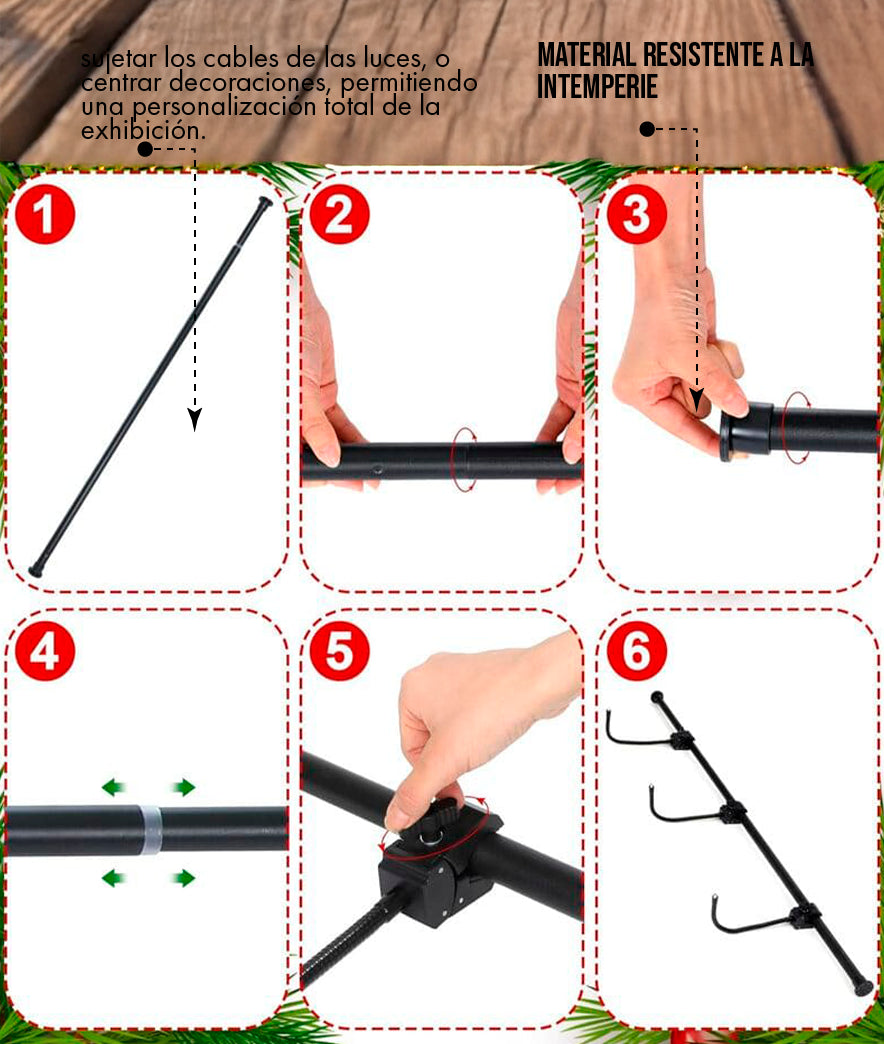 sujetar los cables de las luces, o centrar decoraciones, permitiendo una personalización total de la exhibición.

MATERIAL RESISTENTE A LA INTEMPERIE

1

2

3

4

5

6