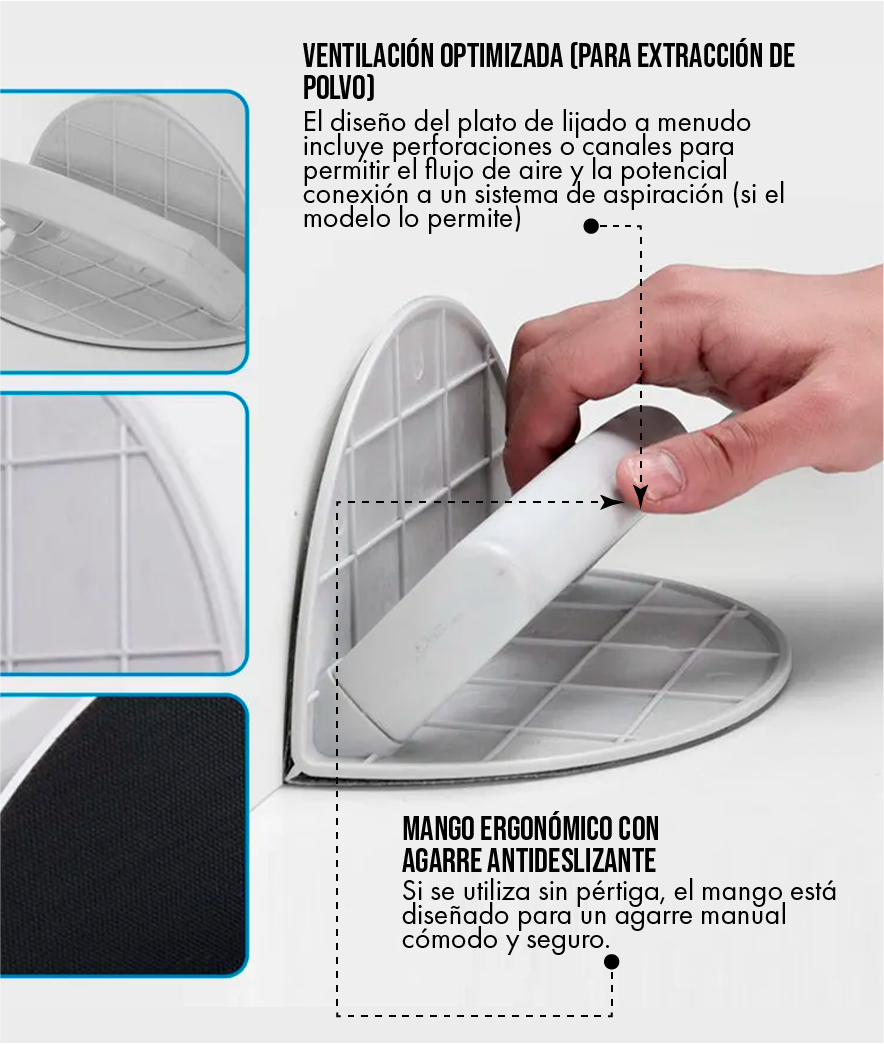 VENTILACIÓN OPTIMIZADA (PARA EXTRACCIÓN DE POLVO)
El diseño del plato de lijado a menudo incluye perforaciones o canales para permitir el flujo de aire y la potencial conexión a un sistema de aspiración (si el modelo lo permite)

MANGO ERGONÓMICO CON AGARRE ANTIDESLIZANTE
Si se utiliza sin pértiga, el mango está diseñado para un agarre manual cómodo y seguro.