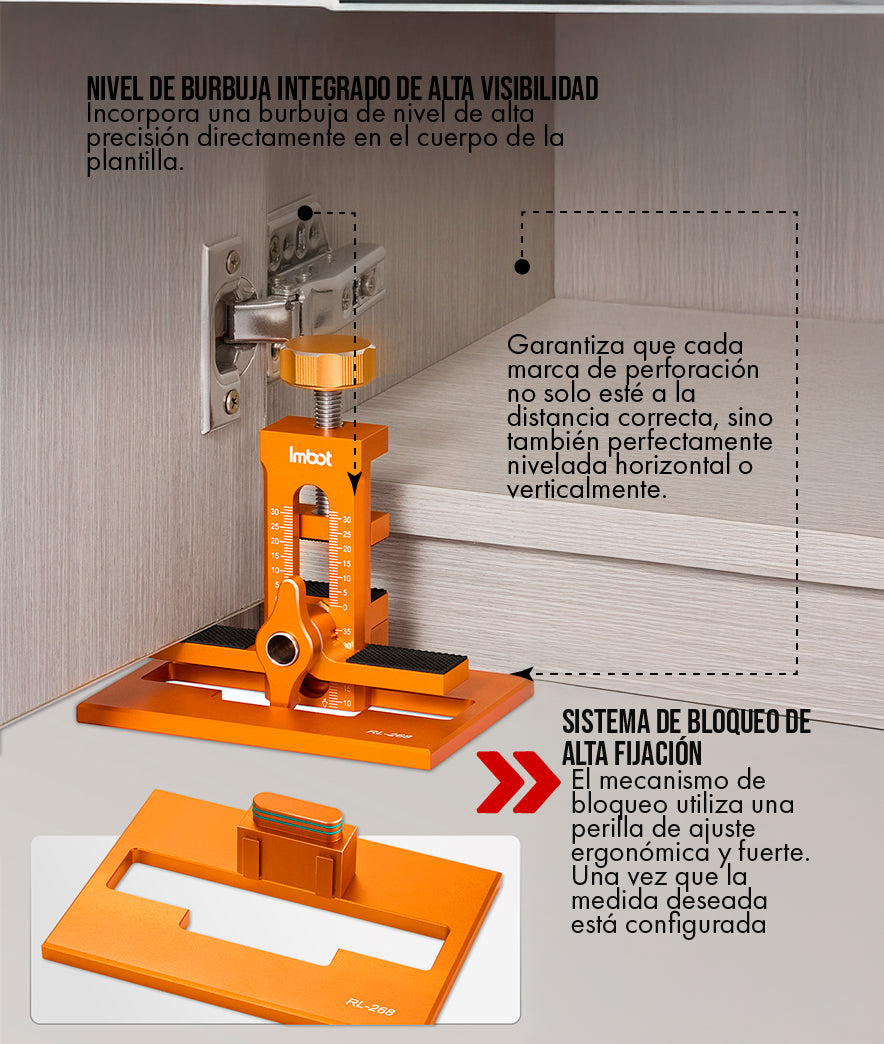 NIVEL DE BURBUJA INTEGRADO DE ALTA VISIBILIDAD
Incorpora una burbuja de nivel de alta precisión directamente en el cuerpo de la plantilla.

Garantiza que cada marca de perforación no solo esté a la distancia correcta, sino también perfectamente nivelada horizontal o verticalmente.

Imbot

30 25 20 15 10 5 0

30 25 20 15 10 5 0

35 30

10

RL-268

SISTEMA DE BLOQUEO DE ALTA FIJACIÓN
El mecanismo de bloqueo utiliza una perilla de ajuste ergonómica y fuerte. Una vez que la medida deseada está configurada

RL-268