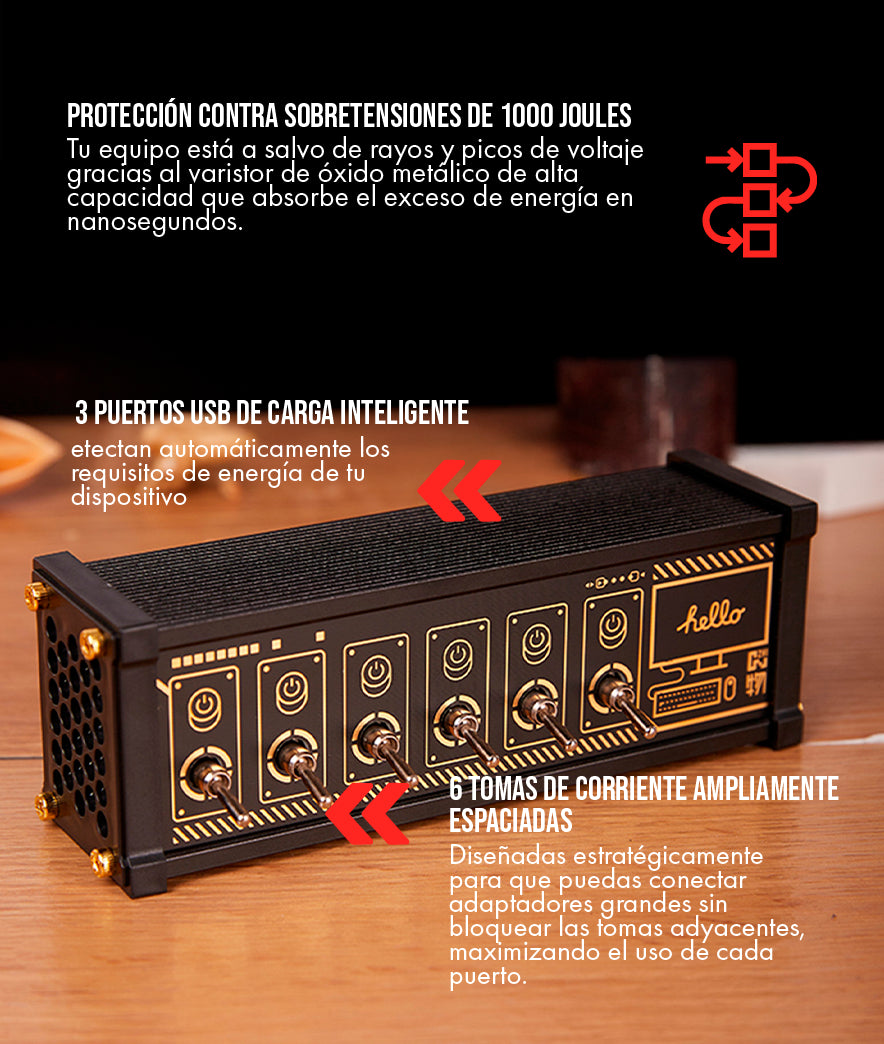 PROTECCIÓN CONTRA SOBRETENSIONES DE 1000 JOULES
Tu equipo está a salvo de rayos y picos de voltaje gracias al varistor de óxido metálico de alta capacidad que absorbe el exceso de energía en nanosegundos.

3 PUERTOS USB DE CARGA INTELIGENTE
etectan automáticamente los requisitos de energía de tu dispositivo

hello

6 TOMAS DE CORRIENTE AMPLIAMENTE ESPACIADAS
Diseñadas estratégicamente para que puedas conectar adaptadores grandes sin bloquear las tomas adyacentes, maximizando el uso de cada puerto.