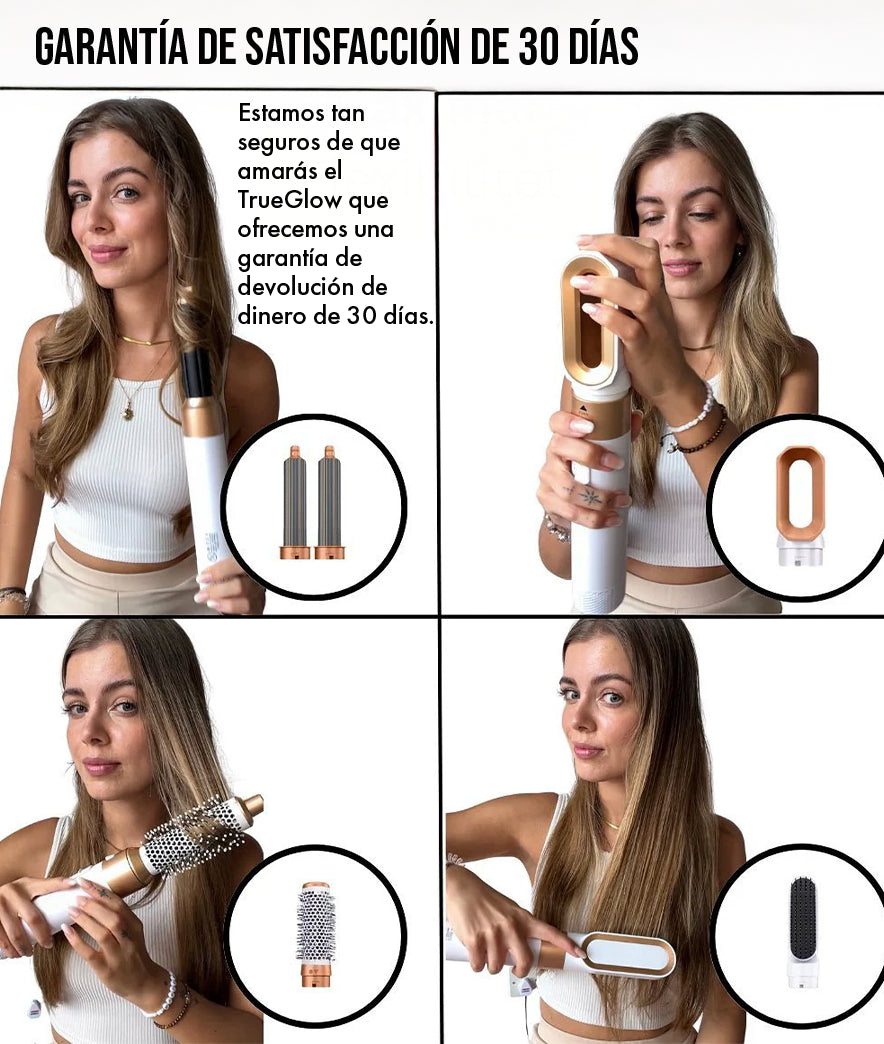 GARANTÍA DE SATISFACCIÓN DE 30 DÍAS

Estamos tan seguros de que amarás el TrueGlow que ofrecemos una garantía de devolución de dinero de 30 días.